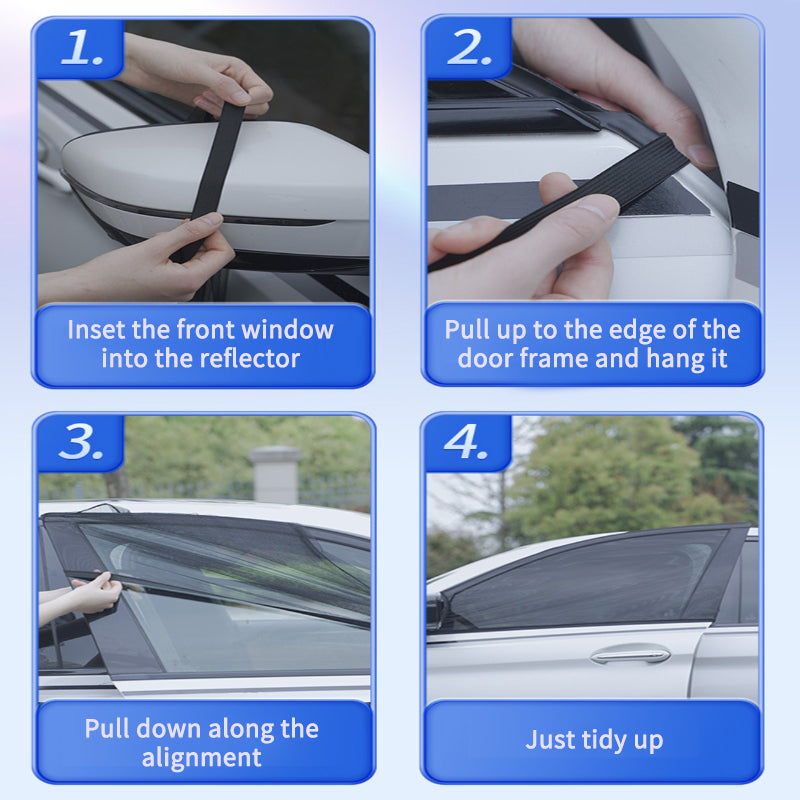 1.

Inset the front window into the reflector

2.

Pull up to the edge of the door frame and hang it

3.

Pull down along the alignment

4.

Just tidy up